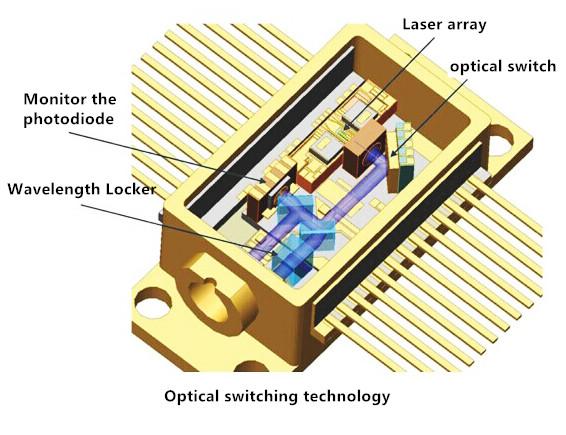 Laser array

optical switch

Monitor the photodiode

Wavelength Locker

Optical switching technology